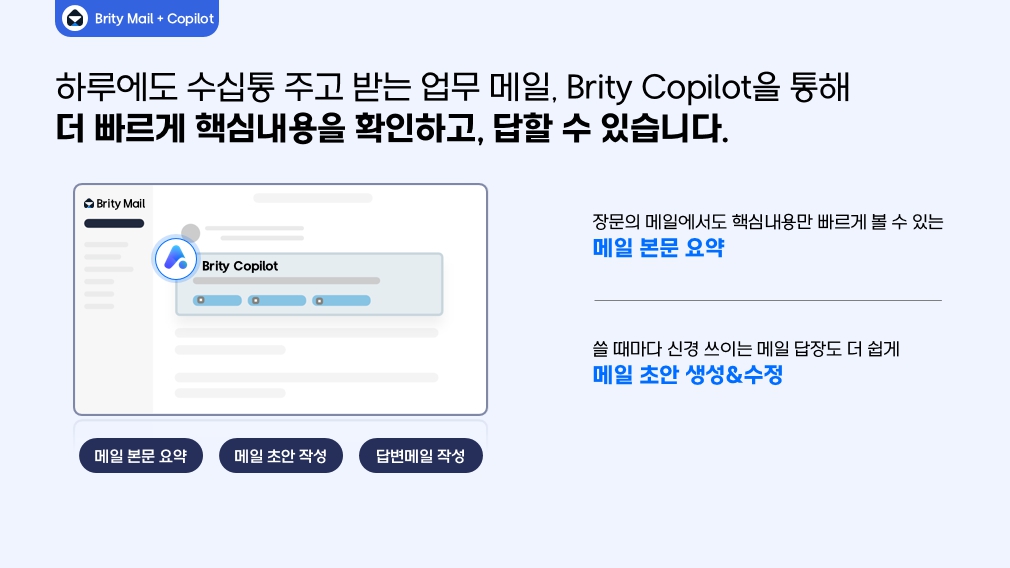 Brity Mail + Copilot

하루에도 수십통 주고 받는 업무 메일, Brity Copilot을 통해
더 빠르게 핵심내용을 확인하고, 답할 수 있습니다.

Brity Mail

Brity Copilot

메일 본문 요약

메일 초안 작성

답변메일 작성

장문의 메일에서도 핵심내용만 빠르게 볼 수 있는
메일 본문 요약

쓸 때마다 신경 쓰이는 메일 답장도 더 쉽게
메일 초안 생성&수정